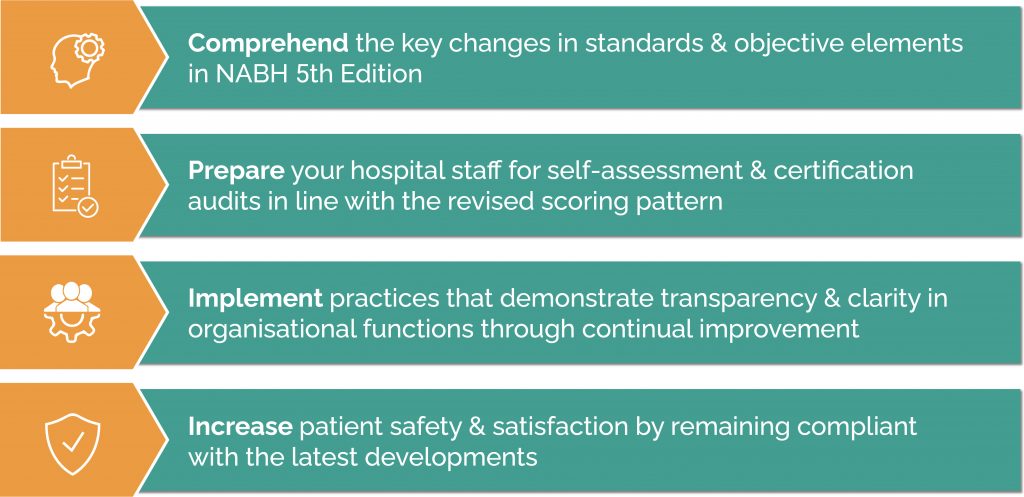 Comprehend the key changes in standards & objective elements in NABH 5th Edition

Prepare your hospital staff for self-assessment & certification audits in line with the revised scoring pattern

Implement practices that demonstrate transparency & clarity in organisational functions through continual improvement

Increase patient safety & satisfaction by remaining compliant with the latest developments